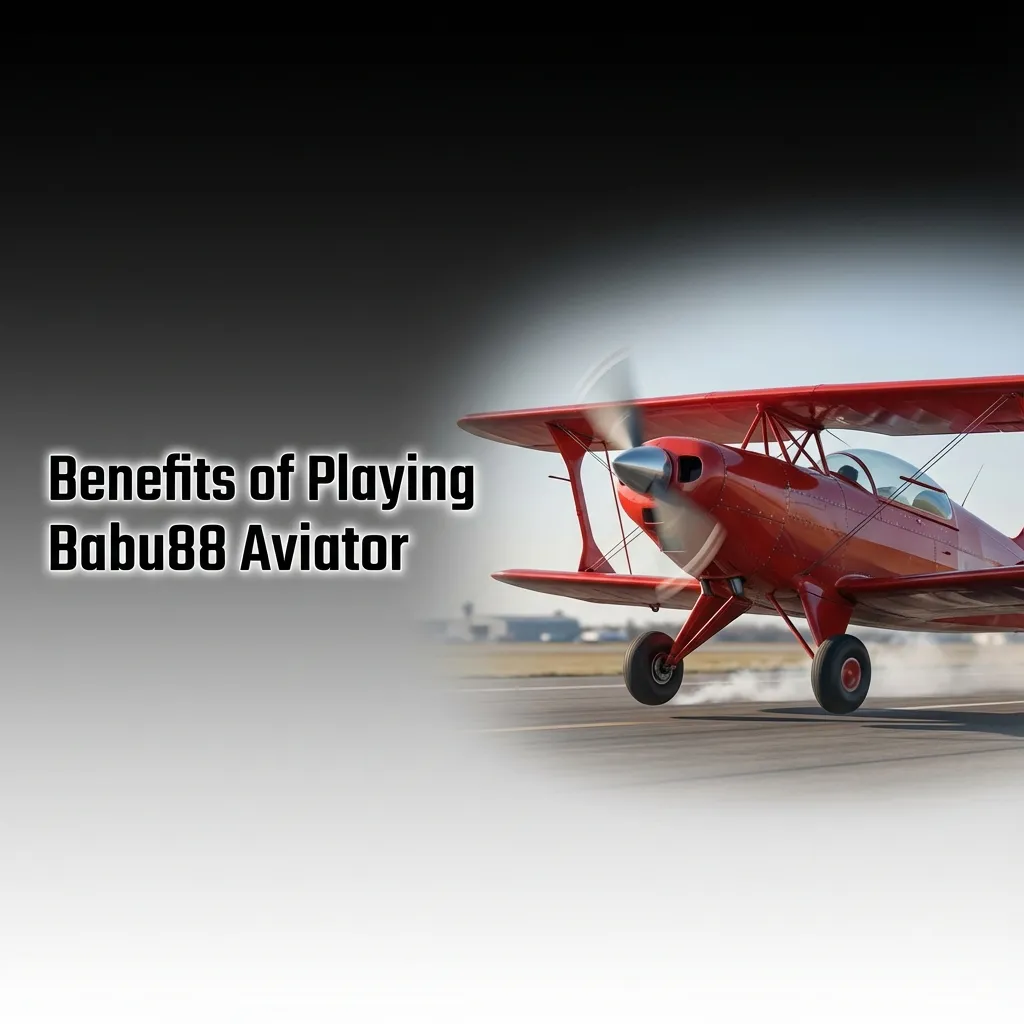 Benefits of Playing
Babu88 Aviator